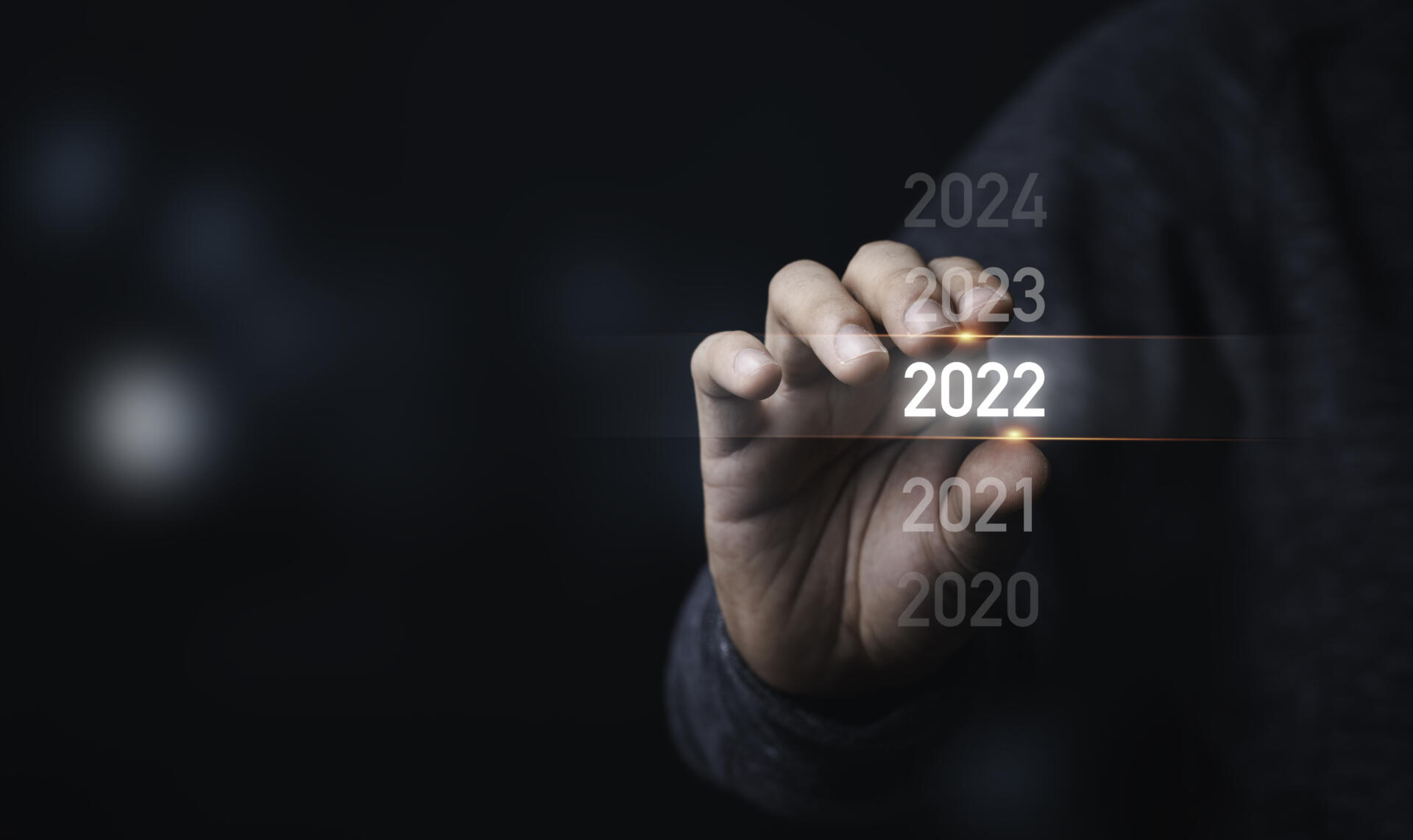 2024
2023
2022
2021
2020